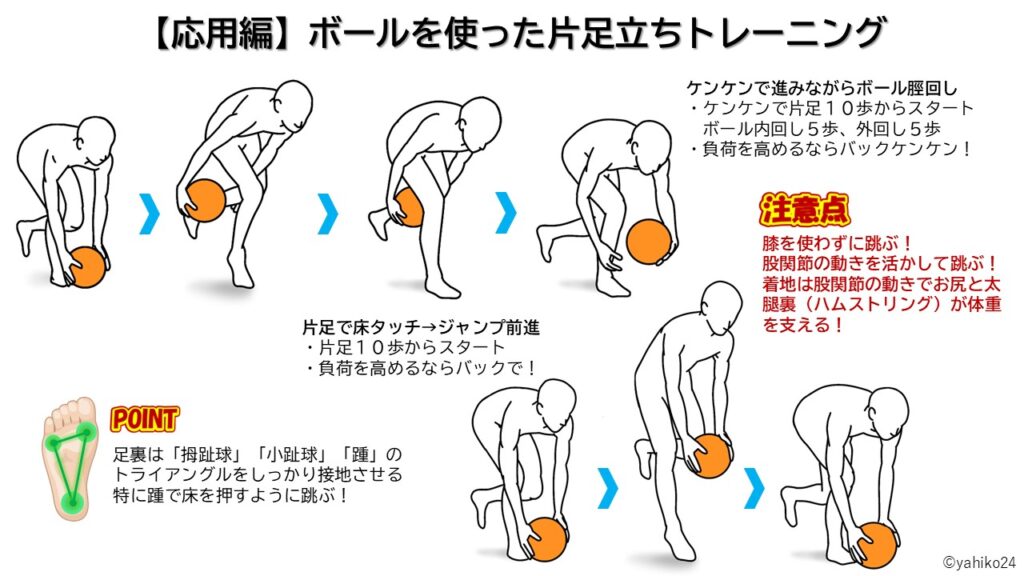 【応用編】ボールを使った片足立ちトレーニング

ケンケンで進みながらボール脛回し
・ケンケンで片足１０歩からスタート
　ボール内回し５歩、外回し５歩
・負荷を高めるならバックケンケン！

注意点
膝を使わずに跳ぶ！
股関節の動きを活かして跳ぶ！
着地は股関節の動きでお尻と太腿裏（ハムストリング）が体重を支える！

片足で床タッチ→ジャンプ前進
・片足１０歩からスタート
・負荷を高めるならバックで！

POINT
足裏は「拇趾球」「小趾球」「踵」のトライアングルをしっかり接地させる
特に踵で床を押すように跳ぶ！

©yahiko24