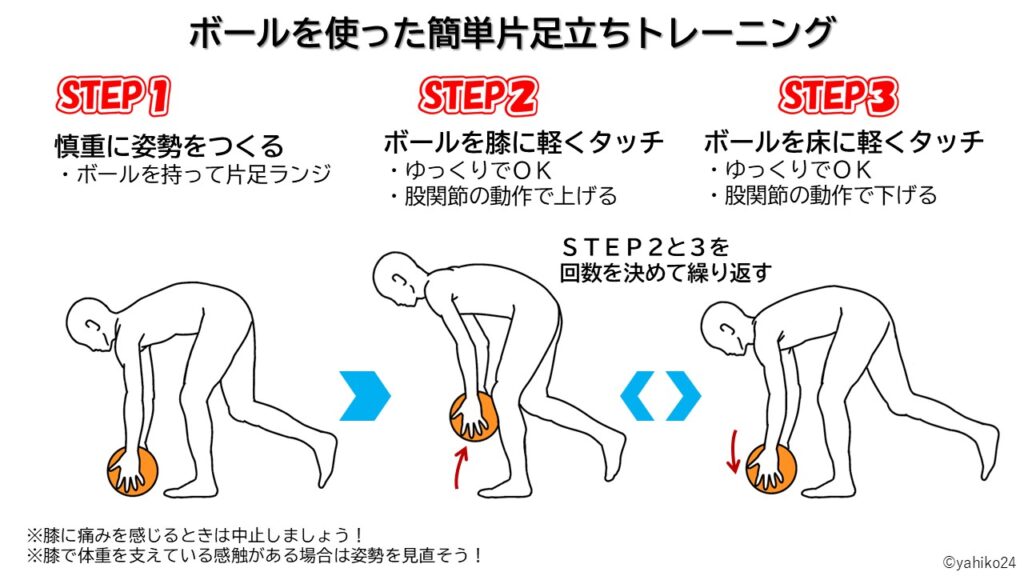 ボールを使った簡単片足立ちトレーニング

STEP 1
慎重に姿勢をつくる
・ボールを持って片足ランジ

STEP 2
ボールを膝に軽くタッチ
・ゆっくりでＯＫ
・股関節の動作で上げる

STEP 3
ボールを床に軽くタッチ
・ゆっくりでＯＫ
・股関節の動作で下げる

ＳＴＥＰ２と３を
回数を決めて繰り返す

※膝に痛みを感じるときは中止しましょう！
※膝で体重を支えている感触がある場合は姿勢を見直そう！

©yahiko24