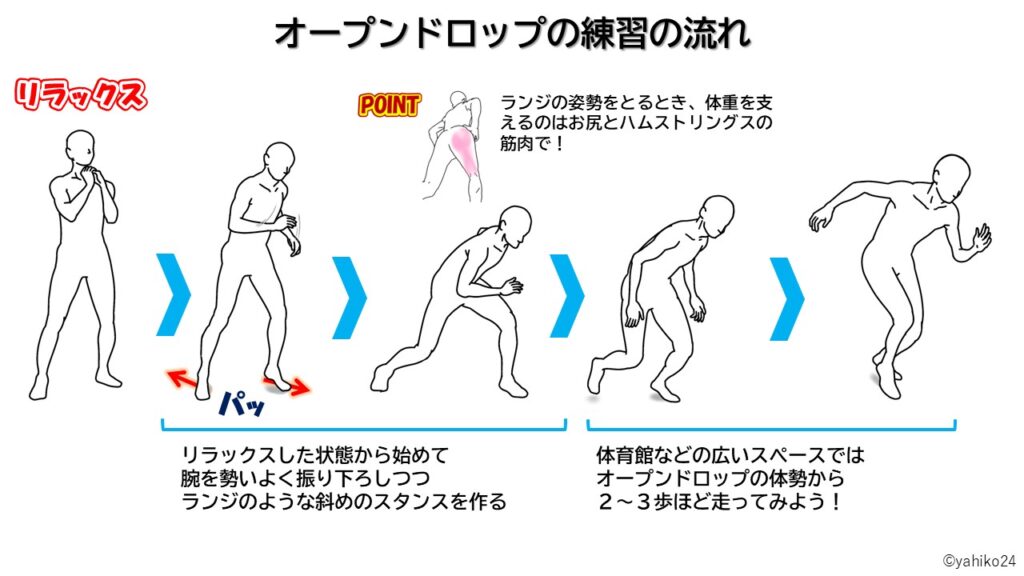 オープンドロップの練習の流れ

リラックス

POINT

ランジの姿勢をとるとき、体重を支えるのはお尻とハムストリングスの筋肉で！

パッ

リラックスした状態から始めて
腕を勢いよく振り下ろしつつ
ランジのような斜めのスタンスを作る

体育館などの広いスペースでは
オープンドロップの体勢から
２～３歩ほど走ってみよう！

©yahiko24