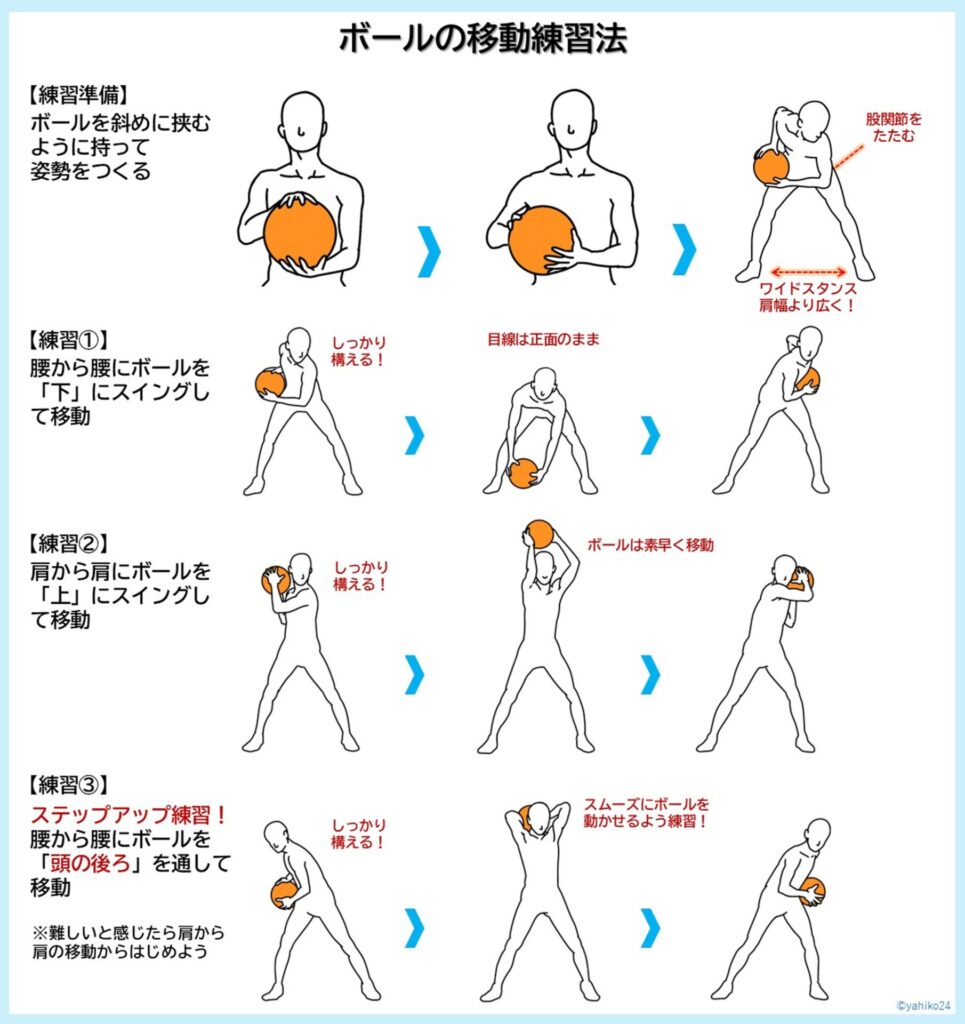 ボールの移動練習法

【練習準備】
ボールを斜めに挟むように持って姿勢をつくる

股関節をたたむ

ワイドスタンス
肩幅より広く！

【練習①】
腰から腰にボールを「下」にスイングして移動

しっかり構える！

目線は正面のまま

【練習②】
肩から肩にボールを「上」にスイングして移動

しっかり構える！

ボールは素早く移動

【練習③】
ステップアップ練習！
腰から腰にボールを「頭の後ろ」を通して移動

※難しいと感じたら肩から肩の移動からはじめよう

しっかり構える！

スムーズにボールを動かせるよう練習！

©yahiko24