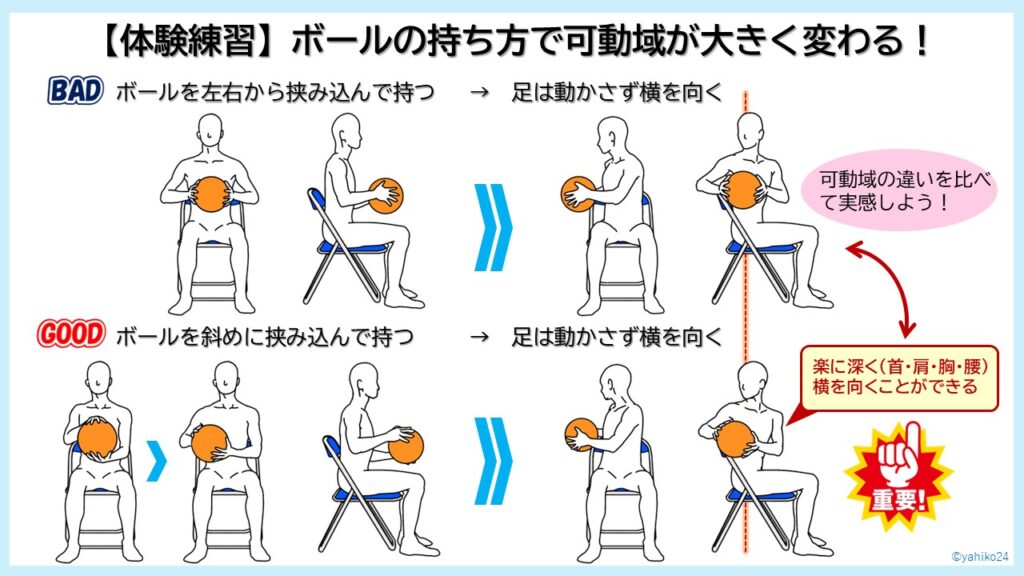 【体験練習】ボールの持ち方で可動域が大きく変わる！

BAD ボールを左右から挟み込んで持つ → 足は動かさず横を向く

可動域の違いを比べて実感しよう！

GOOD ボールを斜めに挟み込んで持つ → 足は動かさず横を向く

楽に深く（首・肩・胸・腰）横を向くことができる

重要！

©yahiko24